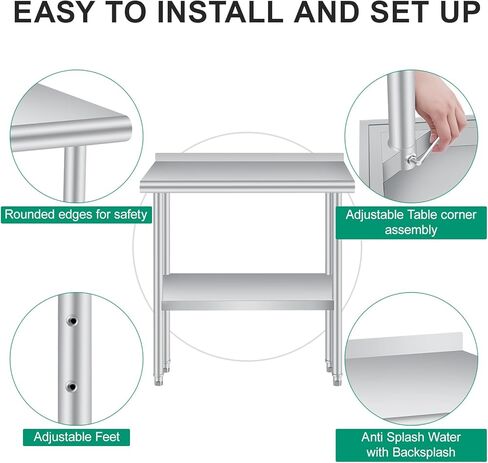 EASY TO INSTALL AND SET UP

Rounded edges for safety

Adjustable Table corner assembly

Adjustable Feet

Anti Splash Water with Backsplash