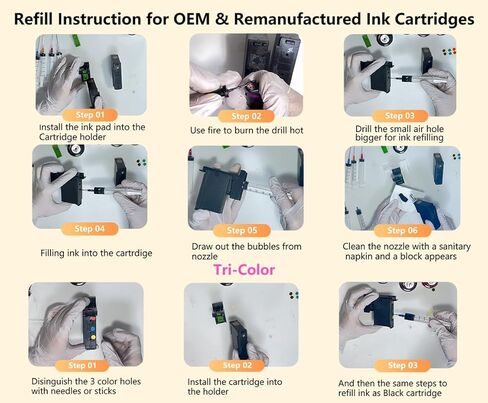 Refill Instruction for OEM & Remanufactured Ink Cartridges

Step 01
Install the ink pad into the Cartridge holder

Step 02
Use fire to burn the drill hot

Step 03
Drill the small air hole bigger for ink refilling

Step 04
Filling ink into the cartrdige

Step 05
Draw out the bubbles from nozzle

Step 06
Clean the nozzle with a sanitary napkin and a block appears

Tri-Color

Step 01
Disinguish the 3 color holes with needles or sticks

Step 02
Install the cartridge into the holder

Step 03
And then the same steps to refill ink as Black cartridge