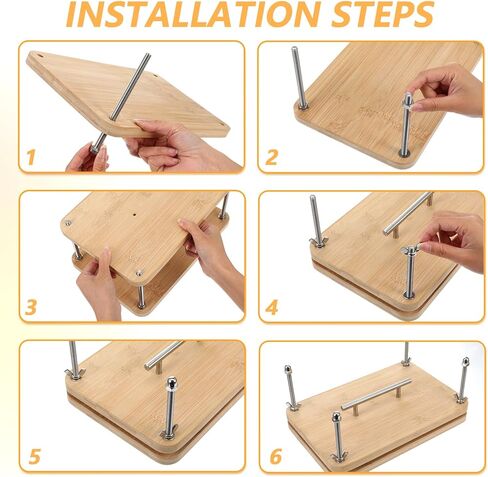 INSTALLATION STEPS

1

2

3

4

5

6