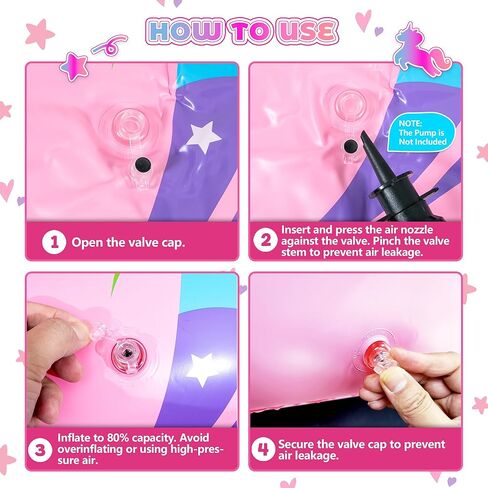 HOW TO USE

NOTE:
The Pump is Not Included

1 Open the valve cap.

2 Insert and press the air nozzle against the valve. Pinch the valve stem to prevent air leakage.

3 Inflate to 80% capacity. Avoid overinflating or using high-pressure air.

4 Secure the valve cap to prevent air leakage.