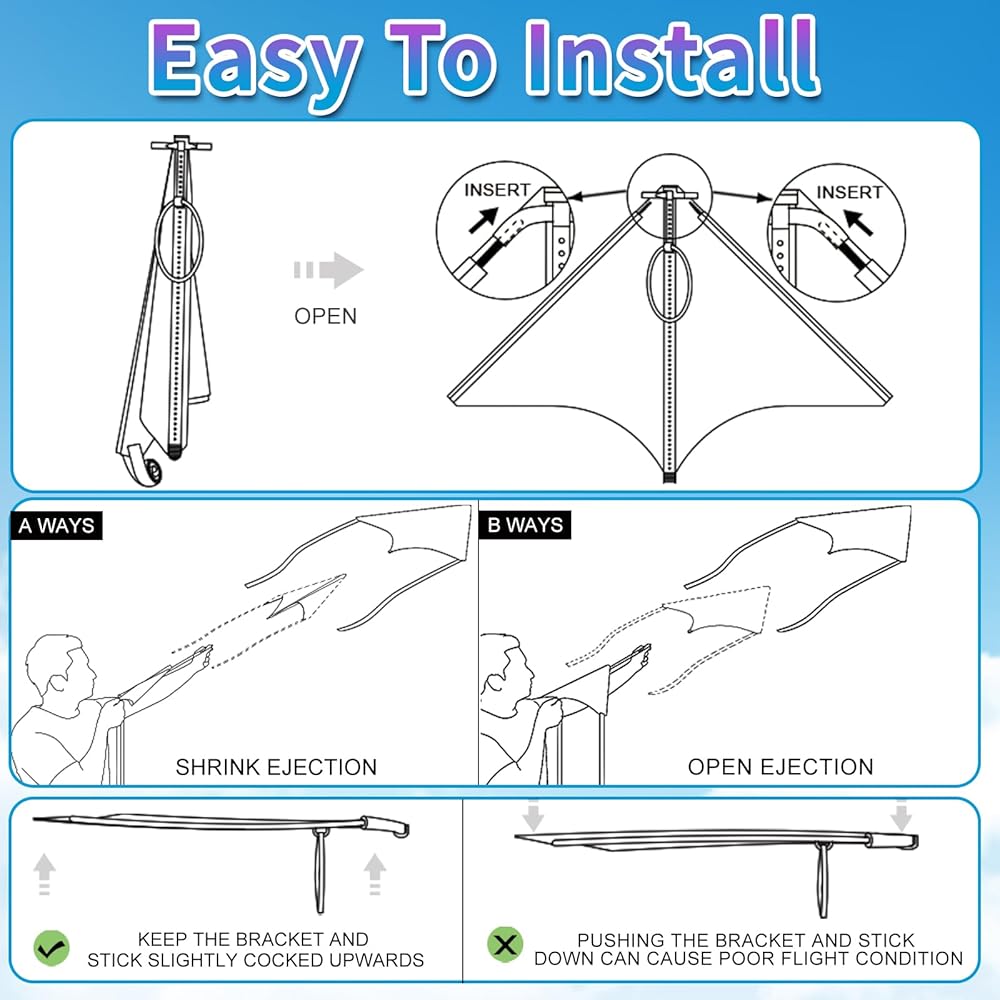 Easy To Install

OPEN

INSERT

INSERT

A WAYS

SHRINK EJECTION

B WAYS

OPEN EJECTION

KEEP THE BRACKET AND STICK SLIGHTLY COCKED UPWARDS

PUSHING THE BRACKET AND STICK DOWN CAN CAUSE POOR FLIGHT CONDITION