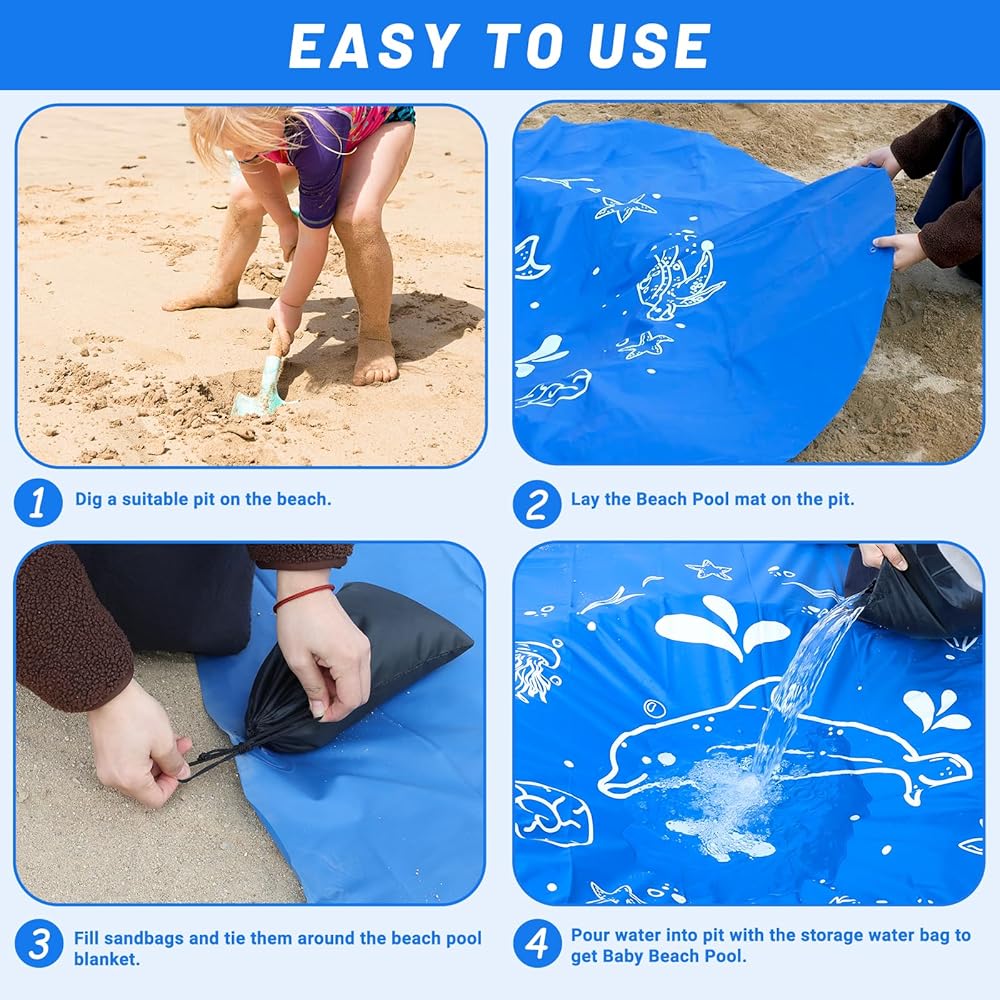 EASY TO USE

1 Dig a suitable pit on the beach.

2 Lay the Beach Pool mat on the pit.

3 Fill sandbags and tie them around the beach pool blanket.

4 Pour water into pit with the storage water bag to get Baby Beach Pool.