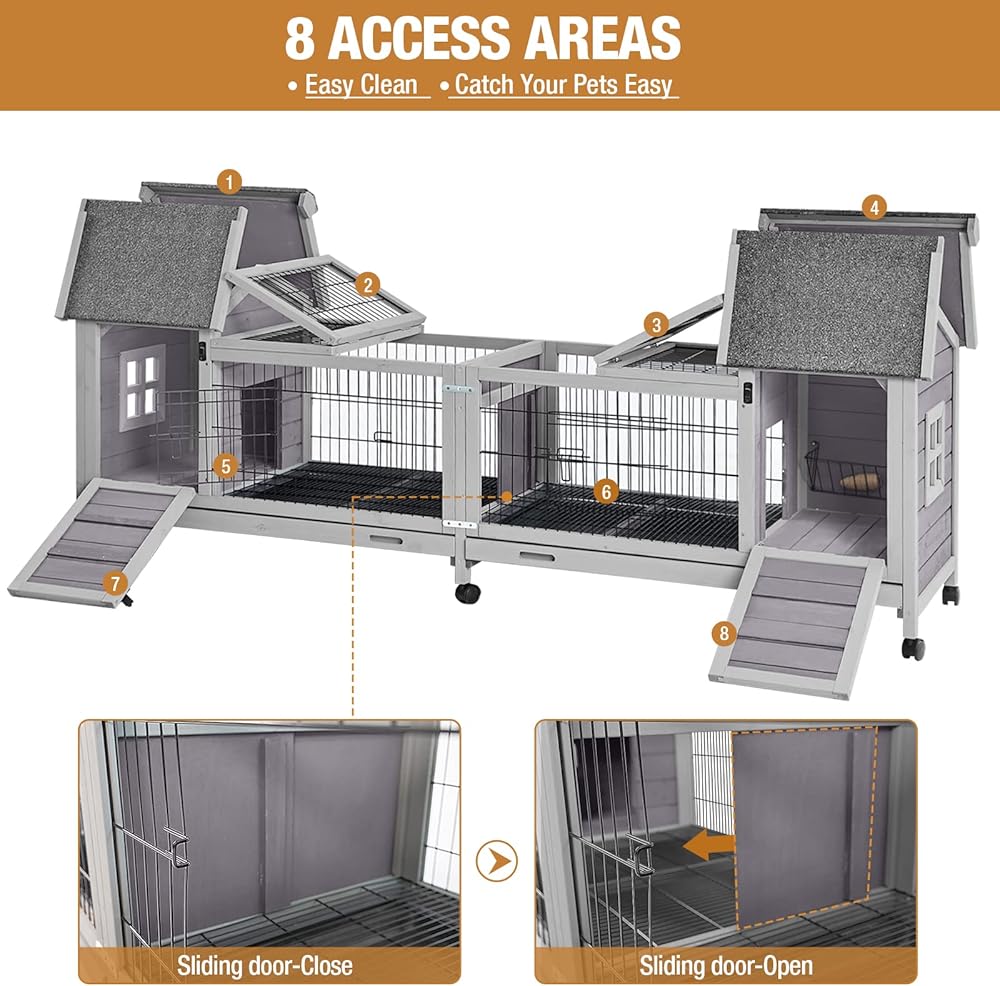 8 ACCESS AREAS
• Easy Clean • Catch Your Pets Easy

1
2
3
4
5
6
7
8

Sliding door-Close

Sliding door-Open