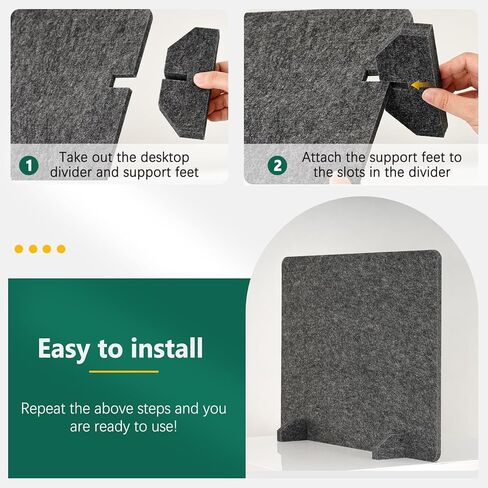 1 Take out the desktop divider and support feet

2 Attach the support feet to the slots in the divider

Easy to install

Repeat the above steps and you are ready to use!