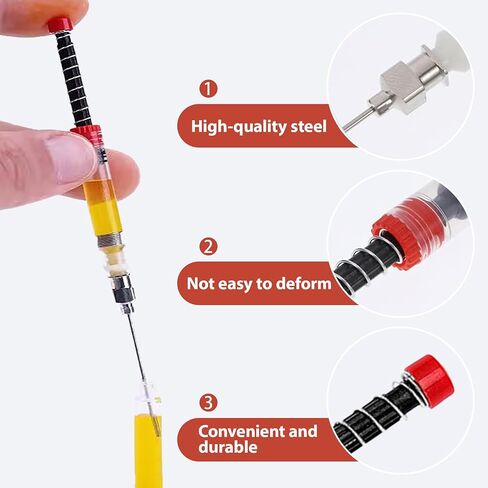 1
High-quality steel

2
Not easy to deform

3
Convenient and durable