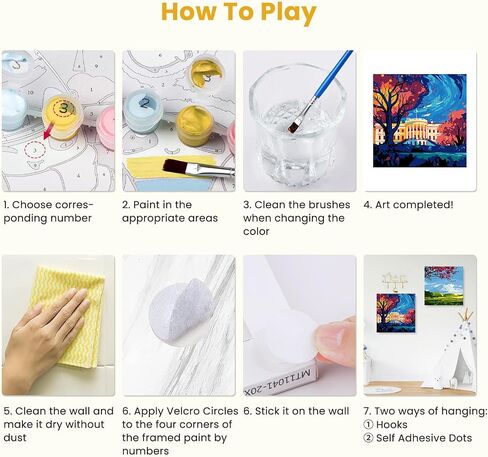 How To Play

1. Choose corresponding number

2. Paint in the appropriate areas

3. Clean the brushes when changing the color

4. Art completed!

5. Clean the wall and make it dry without dust

6. Apply Velcro Circles to the four corners of the framed paint by numbers

6. Stick it on the wall

7. Two ways of hanging:
① Hooks
② Self Adhesive Dots