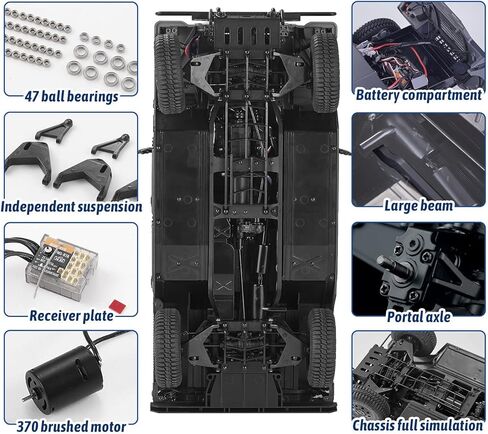 47 ball bearings

Independent suspension

Receiver plate

370 brushed motor

Battery compartment

Large beam

Portal axle

Chassis full simulation