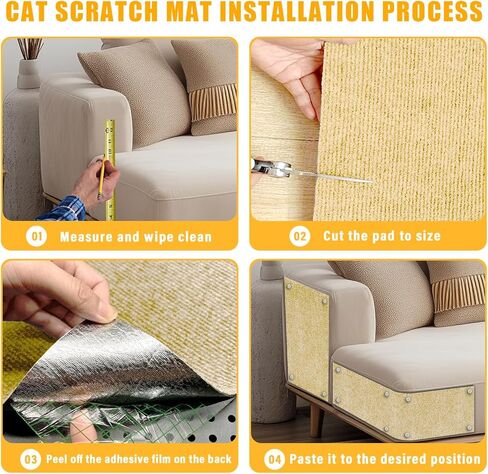 CAT SCRATCH MAT INSTALLATION PROCESS

01 Measure and wipe clean

02 Cut the pad to size

03 Peel off the adhesive film on the back

04 Paste it to the desired position