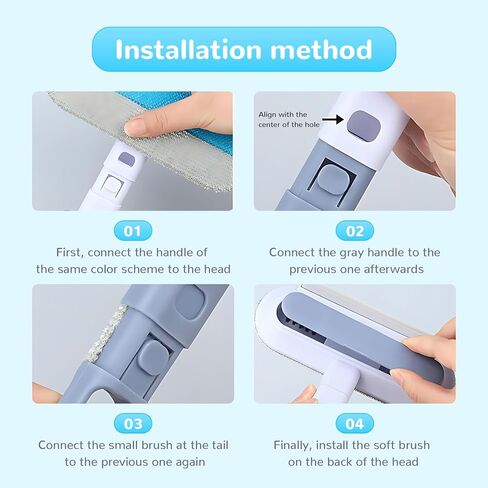 Installation method

01
First, connect the handle of the same color scheme to the head

Align with the center of the hole

02
Connect the gray handle to the previous one afterwards

03
Connect the small brush at the tail to the previous one again

04
Finally, install the soft brush on the back of the head