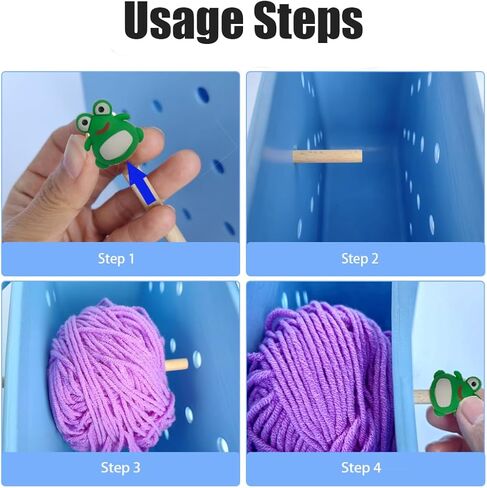 Usage Steps

Step 1

Step 2

Step 3

Step 4