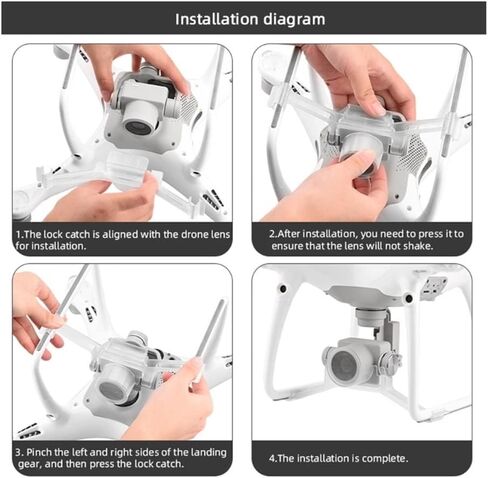 Installation diagram

1.The lock catch is aligned with the drone lens for installation.

2.After installation, you need to press it to ensure that the lens will not shake.

3. Pinch the left and right sides of the landing gear, and then press the lock catch.

4.The installation is complete.