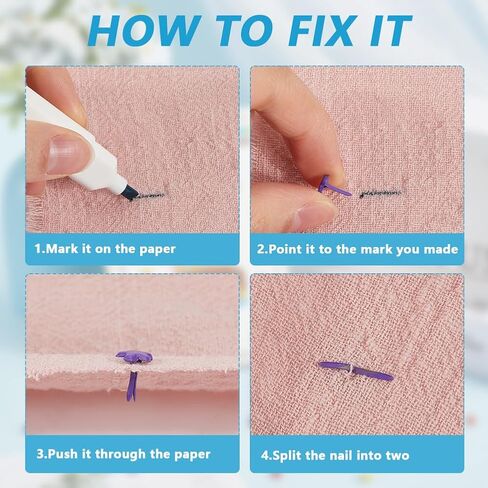 HOW TO FIX IT

1.Mark it on the paper

2.Point it to the mark you made

3.Push it through the paper

4.Split the nail into two