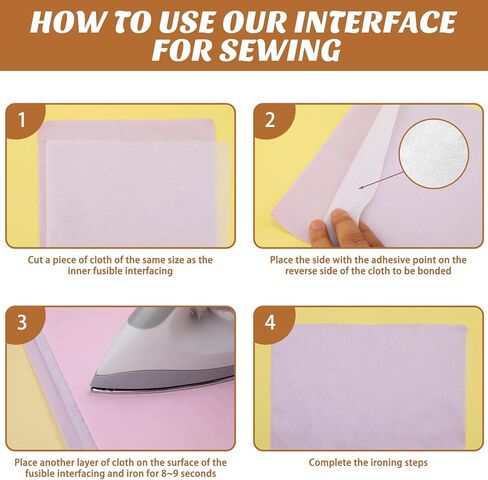 HOW TO USE OUR INTERFACE FOR SEWING

1

Cut a piece of cloth of the same size as the inner fusible interfacing

2

Place the side with the adhesive point on the reverse side of the cloth to be bonded

3

Place another layer of cloth on the surface of the fusible interfacing and iron for 8~9 seconds

4

Complete the ironing steps