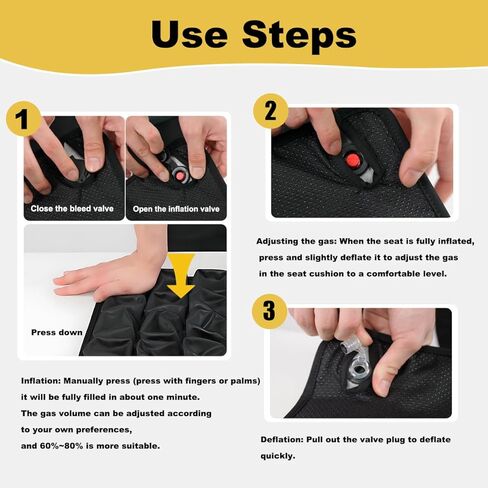 Use Steps

1

Close the bleed valve

Open the inflation valve

Press down

Inflation: Manually press (press with fingers or palms) it will be fully filled in about one minute.
The gas volume can be adjusted according to your own preferences,
and 60%~80% is more suitable.

2

Adjusting the gas: When the seat is fully inflated, press and slightly deflate it to adjust the gas in the seat cushion to a comfortable level.

3

Deflation: Pull out the valve plug to deflate quickly.