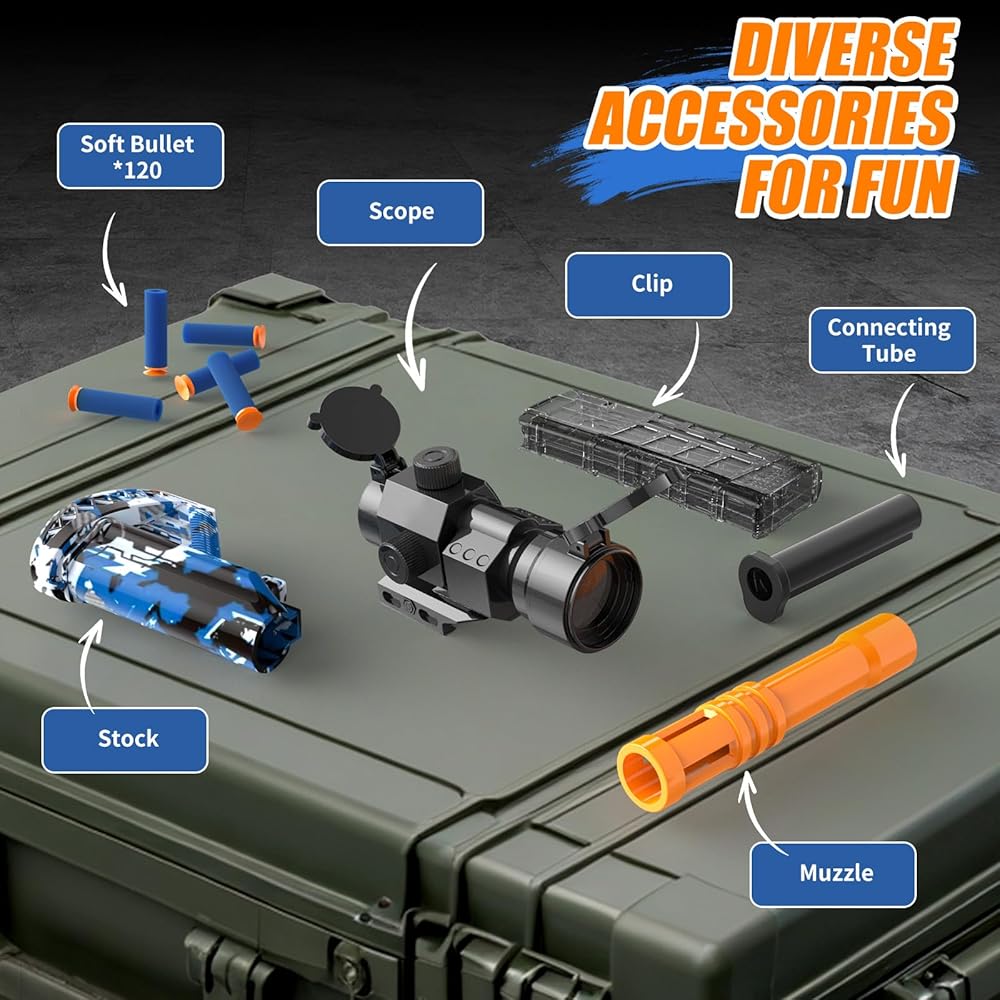 DIVERSE ACCESSORIES FOR FUN

Soft Bullet *120

Scope

Clip

Connecting Tube

Stock

Muzzle