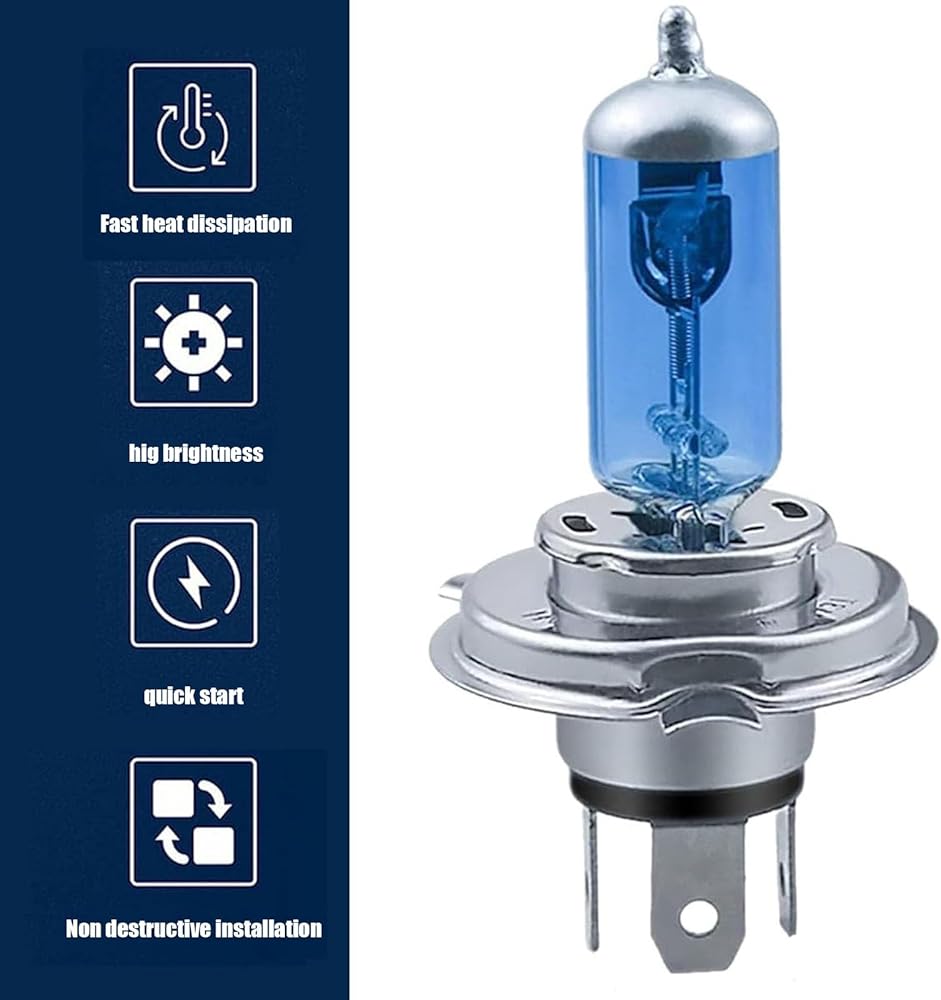 Fast heat dissipation

hig brightness

quick start

Non destructive installation