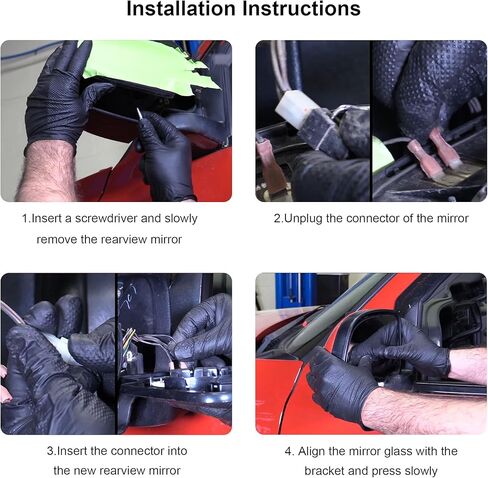 Installation Instructions

1.Insert a screwdriver and slowly remove the rearview mirror

2.Unplug the connector of the mirror

3.Insert the connector into the new rearview mirror

4. Align the mirror glass with the bracket and press slowly