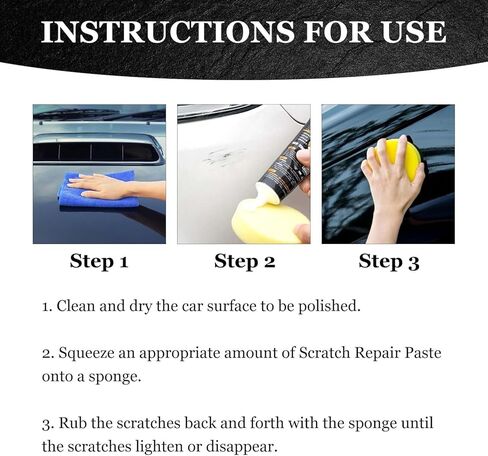 INSTRUCTIONS FOR USE

Step 1

Step 2

Step 3

1. Clean and dry the car surface to be polished.

2. Squeeze an appropriate amount of Scratch Repair Paste onto a sponge.

3. Rub the scratches back and forth with the sponge until the scratches lighten or disappear.