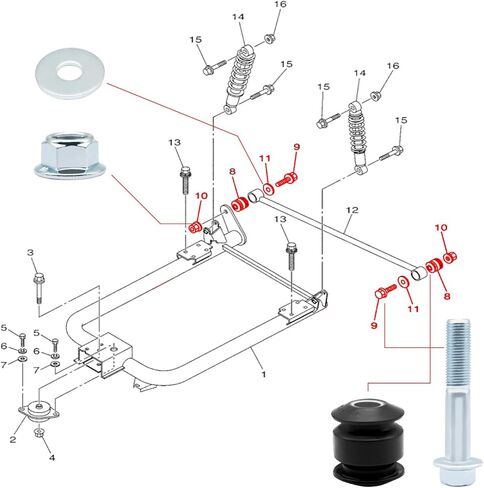 16
14
15
15
14
16
15
15
13
11
9
8
10
12
13
10
3
8
11
9
5
5
6
6
7
7
1
2
4