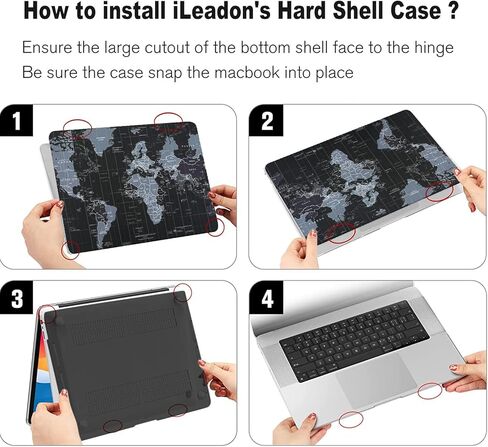 How to install iLeadon's Hard Shell Case ?

Ensure the large cutout of the bottom shell face to the hinge
Be sure the case snap the macbook into place

1

2

3

4