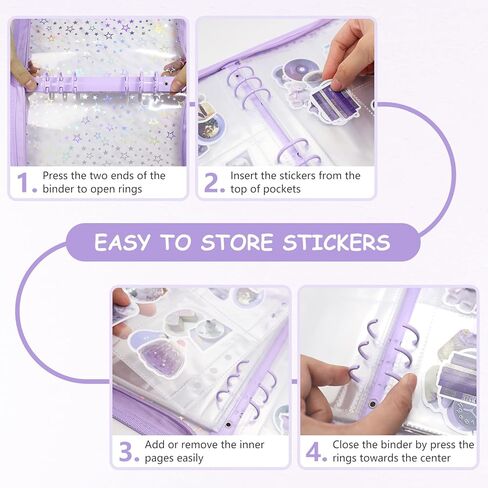 1. Press the two ends of the binder to open rings

2. Insert the stickers from the top of pockets

EASY TO STORE STICKERS

3. Add or remove the inner pages easily

4. Close the binder by press the rings towards the center