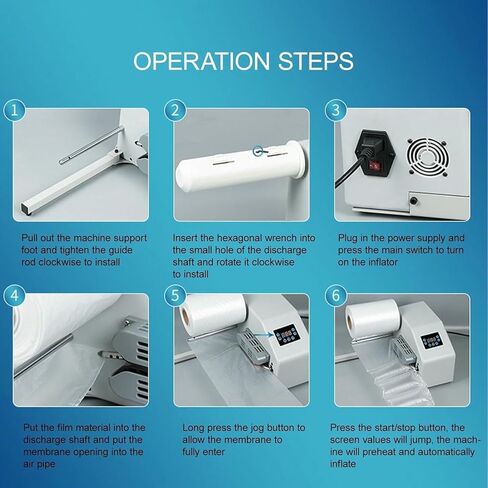 OPERATION STEPS

1

Pull out the machine support foot and tighten the guide rod clockwise to install

2

Insert the hexagonal wrench into the small hole of the discharge shaft and rotate it clockwise to install

3

Plug in the power supply and press the main switch to turn on the inflator

4

Put the film material into the discharge shaft and put the membrane opening into the air pipe

5

Long press the jog button to allow the membrane to fully enter

6

Press the start/stop button, the screen values will jump, the machine will preheat and automatically inflate