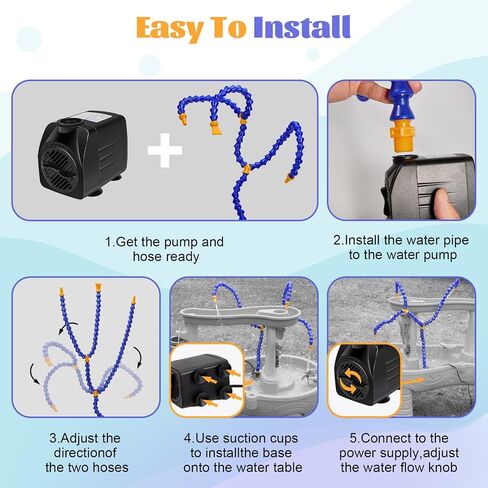 Easy To Install

1.Get the pump and hose ready

2.Install the water pipe to the water pump

3.Adjust the directionof the two hoses

4.Use suction cups to installthe base onto the water table

5.Connect to the power supply,adjust the water flow knob