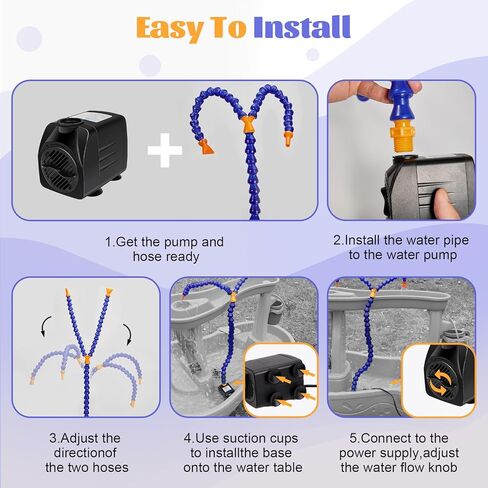 Easy To Install

1.Get the pump and hose ready

2.Install the water pipe to the water pump

3.Adjust the directionof the two hoses

4.Use suction cups to installthe base onto the water table

5.Connect to the power supply,adjust the water flow knob