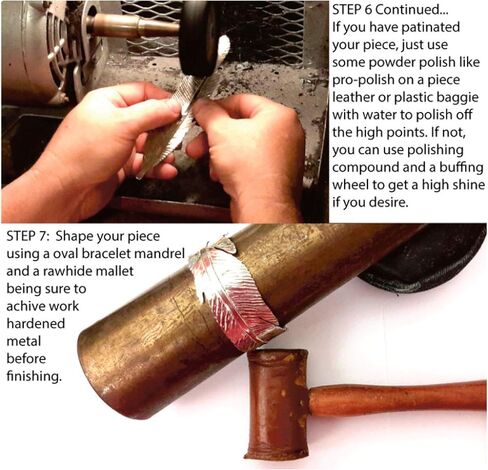 STEP 6 Continued...
If you have patinated your piece, just use some powder polish like pro-polish on a piece leather or plastic baggie with water to polish off the high points. If not, you can use polishing compound and a buffing wheel to get a high shine if you desire.

STEP 7: Shape your piece using a oval bracelet mandrel and a rawhide mallet being sure to achive work hardened metal before finishing.