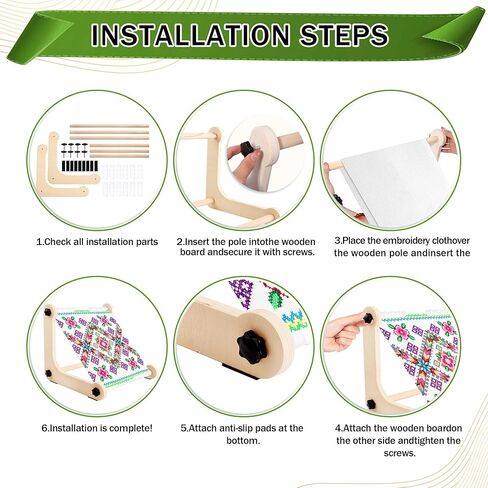 INSTALLATION STEPS

1.Check all installation parts

2.Insert the pole intothe wooden board andsecure it with screws.

3.Place the embroidery clothover the wooden pole andinsert the

6.Installation is complete!

5.Attach anti-slip pads at the bottom.

4.Attach the wooden boardon the other side andtighten the screws.