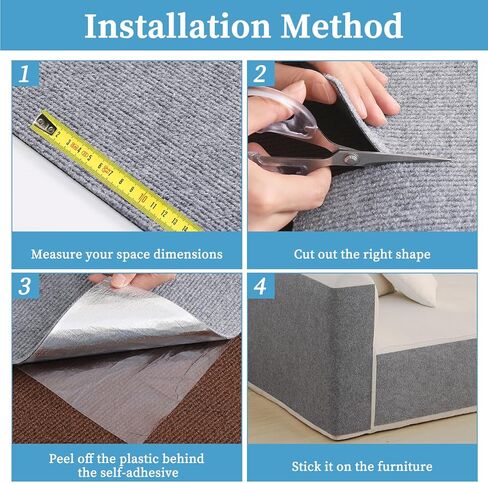 Installation Method

1

2 3 4 5 6 7 8 9 10 11 12 13 14

Measure your space dimensions

2

Cut out the right shape

3

Peel off the plastic behind the self-adhesive

4

Stick it on the furniture