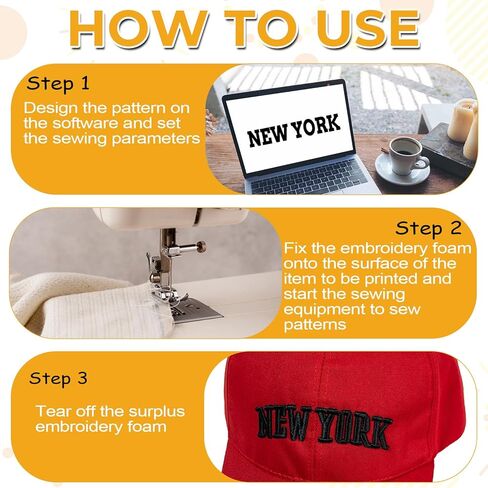 HOW TO USE

Step 1

Design the pattern on the software and set the sewing parameters

NEW YORK

Step 2

Fix the embroidery foam onto the surface of the item to be printed and start the sewing equipment to sew patterns

Step 3

Tear off the surplus embroidery foam

NEW YORK