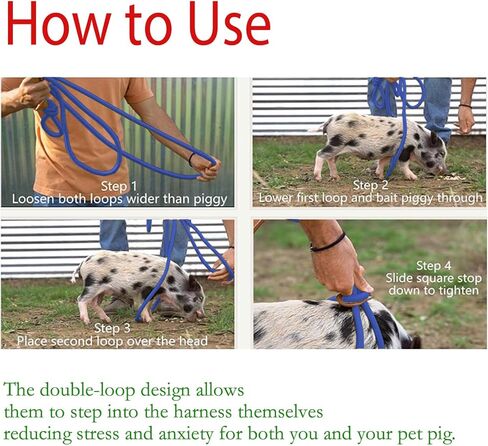 How to Use

Step 1
Loosen both loops wider than piggy

Step 2
Lower first loop and bait piggy through

Step 3
Place second loop over the head

Step 4
Slide square stop down to tighten

The double-loop design allows them to step into the harness themselves reducing stress and anxiety for both you and your pet pig.