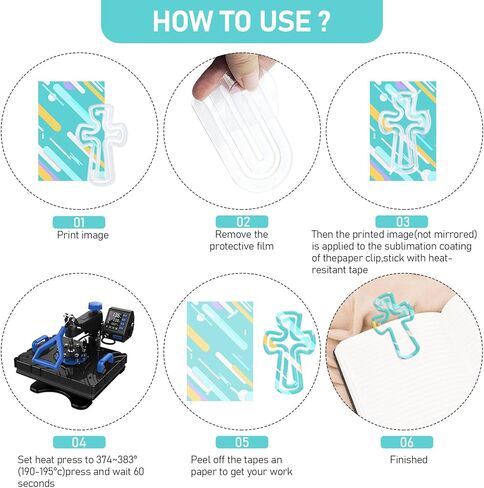 HOW TO USE ?

01
Print image

02
Remove the protective film

03
Then the printed image(not mirrored) is applied to the sublimation coating of thepaper clip,stick with heat-resitant tape

04
Set heat press to 374~383° (190-195°c)press and wait 60 seconds

05
Peel off the tapes an paper to get your work

06
Finished