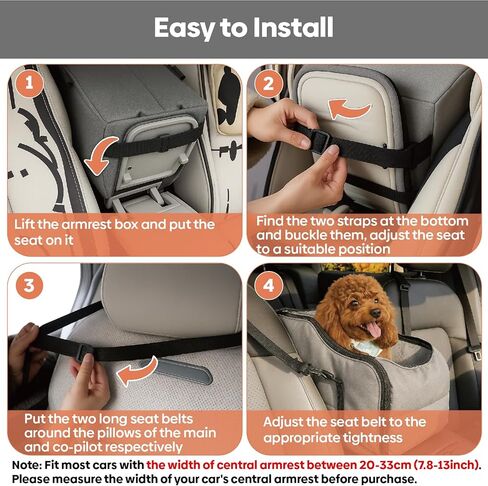 Easy to Install

1

Lift the armrest box and put the seat on it

2

Find the two straps at the bottom and buckle them, adjust the seat to a suitable position

3

Put the two long seat belts around the pillows of the main and co-pilot respectively

4

Adjust the seat belt to the appropriate tightness

Note: Fit most cars with the width of central armrest between 20-33cm (7.8-13inch). Please measure the width of your car's central armrest before purchase.