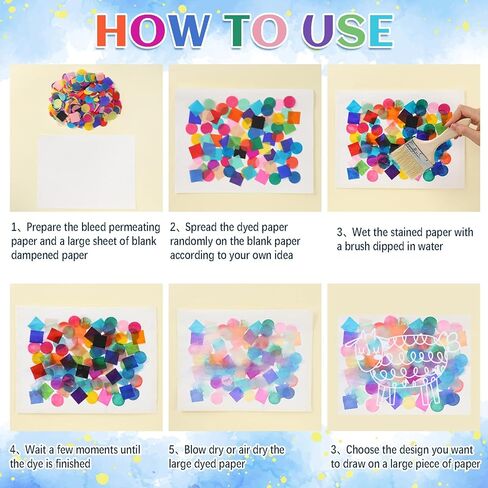 HOW TO USE

1、Prepare the bleed permeating paper and a large sheet of blank dampened paper

2、Spread the dyed paper randomly on the blank paper according to your own idea

3、Wet the stained paper with a brush dipped in water

4、Wait a few moments until the dye is finished

5、Blow dry or air dry the large dyed paper

3、Choose the design you want to draw on a large piece of paper