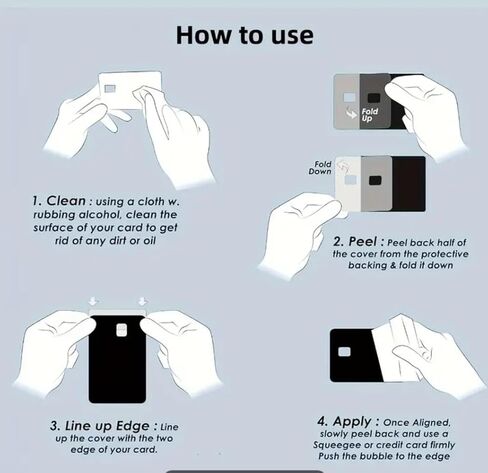 How to use

1. Clean : using a cloth w. rubbing alcohol, clean the surface of your card to get rid of any dirt or oil

Fold Up

Fold Down

2. Peel : Peel back half of the cover from the protective backing & fold it down

3. Line up Edge : Line up the cover with the two edge of your card.

4. Apply : Once Aligned, slowly peel back and use a Squeegee or credit card firmly Push the bubble to the edge