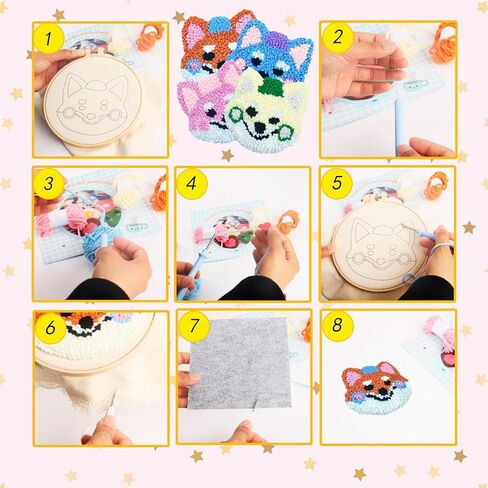 1
2
3
4
5
6
7
8