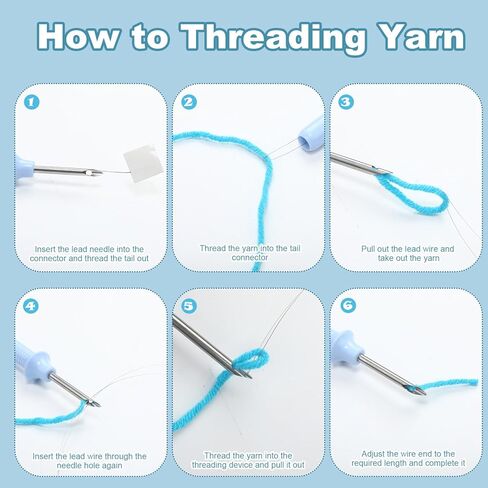 How to Threading Yarn

1

Insert the lead needle into the connector and thread the tail out

2

Thread the yarn into the tail connector

3

Pull out the lead wire and take out the yarn

4

Insert the lead wire through the needle hole again

5

Thread the yarn into the threading device and pull it out

6

Adjust the wire end to the required length and complete it