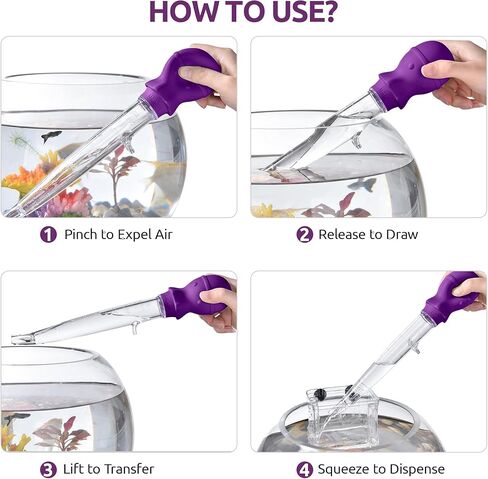 HOW TO USE?

1 Pinch to Expel Air

2 Release to Draw

3 Lift to Transfer

4 Squeeze to Dispense