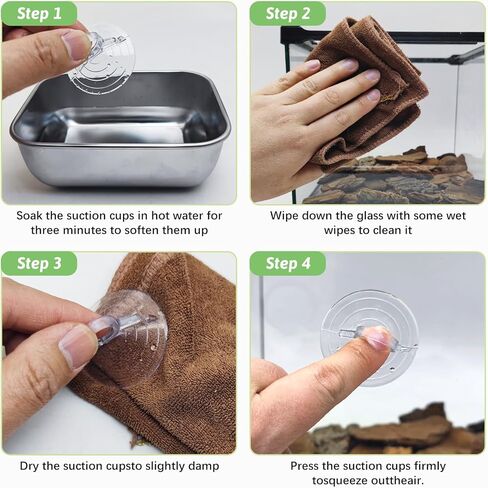 Step 1

Soak the suction cups in hot water for three minutes to soften them up

Step 2

Wipe down the glass with some wet wipes to clean it

Step 3

Dry the suction cupsto slightly damp

Step 4

Press the suction cups firmly tosqueeze outtheair.