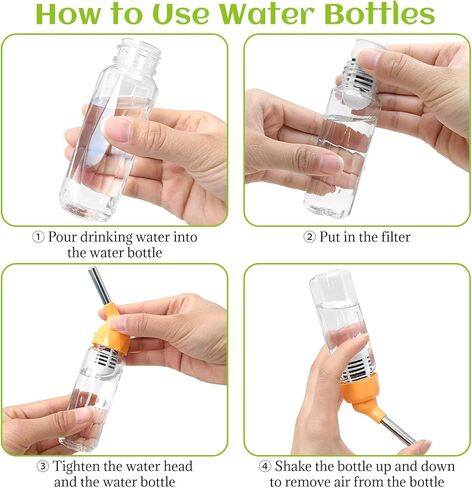 How to Use Water Bottles

① Pour drinking water into the water bottle

② Put in the filter

③ Tighten the water head and the water bottle

④ Shake the bottle up and down to remove air from the bottle