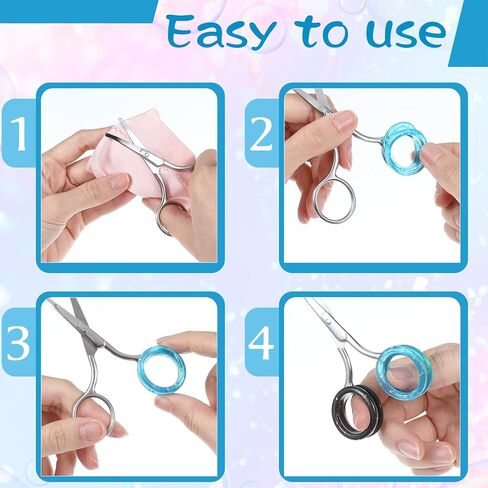 Easy to use

1

2

3

4