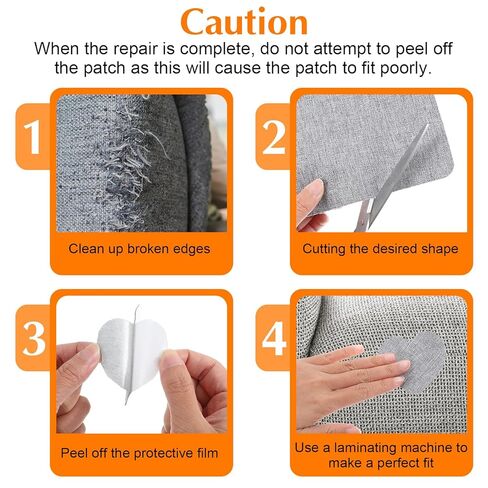 Caution
When the repair is complete, do not attempt to peel off the patch as this will cause the patch to fit poorly.

1
Clean up broken edges

2
Cutting the desired shape

3
Peel off the protective film

4
Use a laminating machine to make a perfect fit