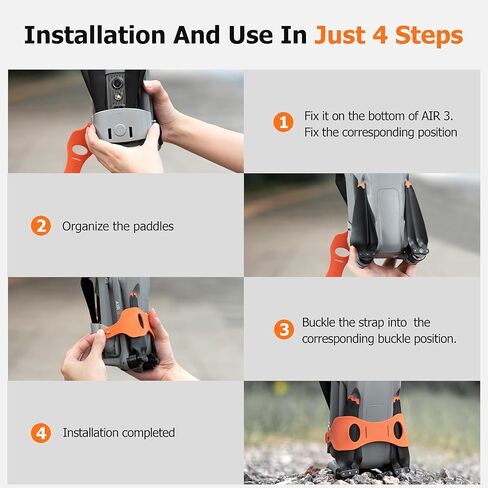 Installation And Use In Just 4 Steps

1 Fix it on the bottom of AIR 3. Fix the corresponding position

2 Organize the paddles

3 Buckle the strap into  the corresponding buckle position.

4 Installation completed