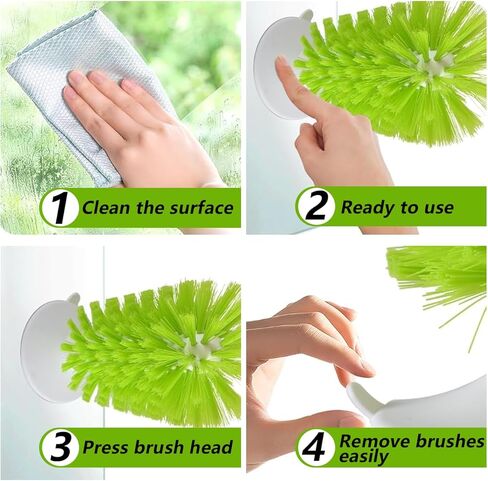 1 Clean the surface

2 Ready to use

3 Press brush head

4 Remove brushes easily