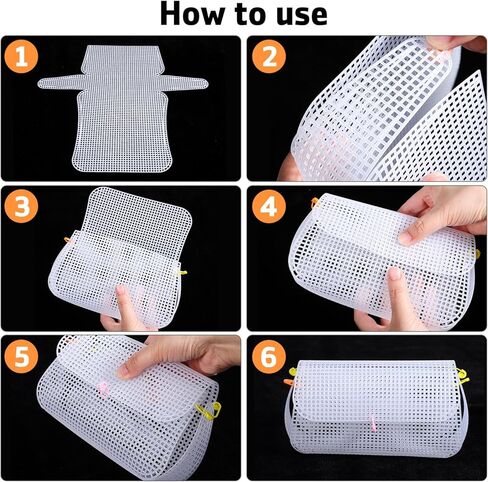 How to use

1

2

3

4

5

6