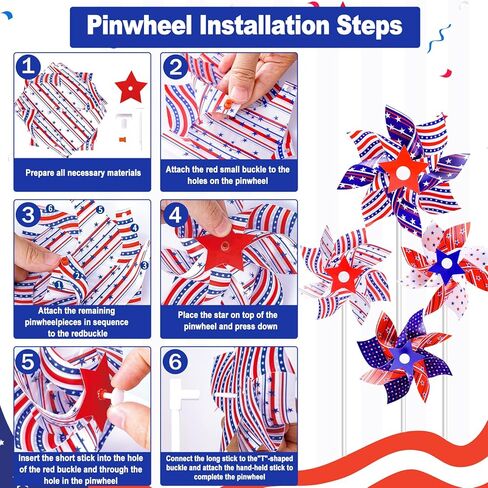 Pinwheel Installation Steps

1

Prepare all necessary materials

2

Attach the red small buckle to the holes on the pinwheel

3

6 5 4 3 2 1

Attach the remaining pinwheelpieces in sequence to the redbuckle

4

Place the star on top of the pinwheel and press down

5

Insert the short stick into the hole of the red buckle and through the hole in the pinwheel

6

Connect the long stick to the"T"-shaped buckle and attach the hand-held stick to complete the pinwheel