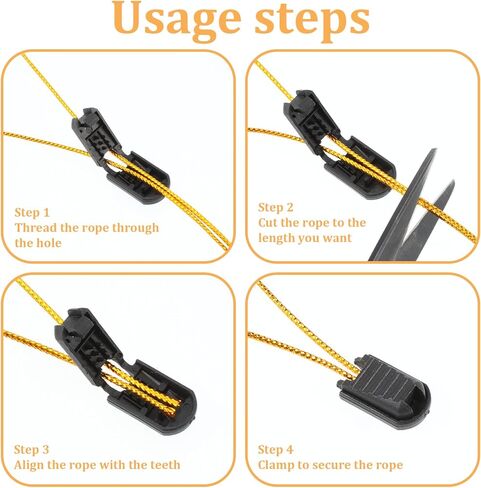 Usage steps

Step 1
Thread the rope through the hole

Step 2
Cut the rope to the length you want

Step 3
Align the rope with the teeth

Step 4
Clamp to secure the rope