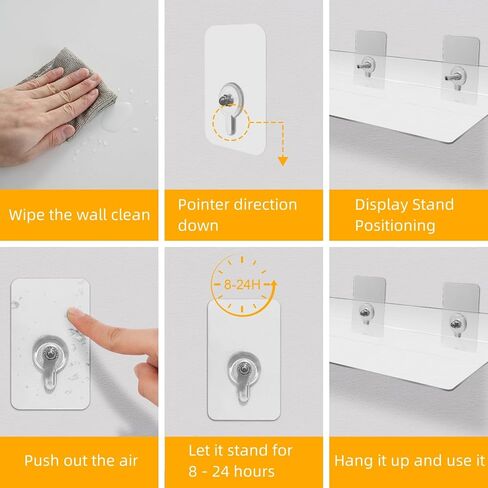 Wipe the wall clean

Pointer direction down

Display Stand Positioning

Push out the air

8-24H

Let it stand for 8 - 24 hours

Hang it up and use it